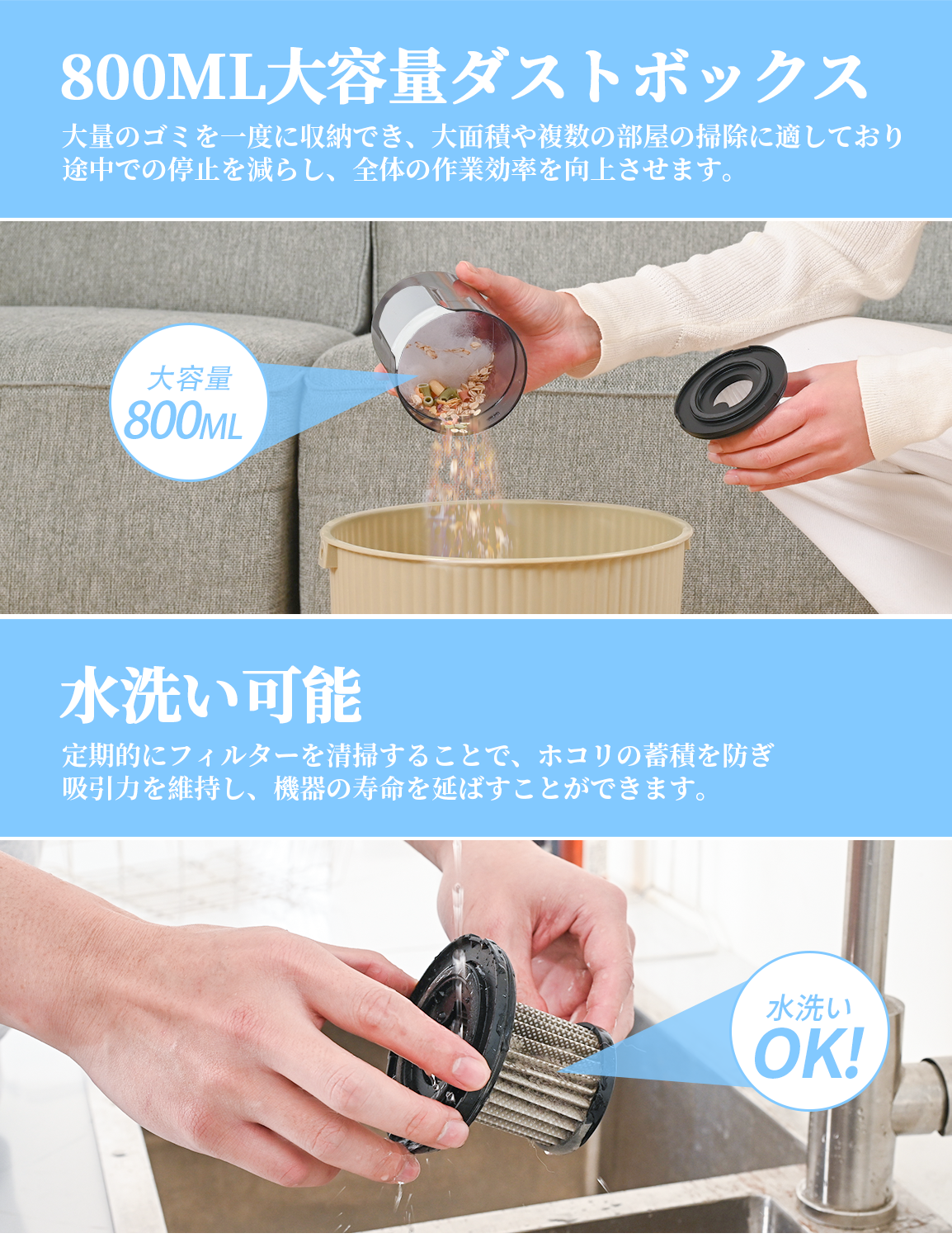 800ML大容量ダストボックス

大量のゴミを一度に収納でき、大面積や複数の部屋の掃除に適しており途中での停止を減らし、全体の作業効率を向上させます。

大容量
800ML

水洗い可能

定期的にフィルターを清掃することで、ホコリの蓄積を防ぎ吸引力を維持し、機器の寿命を延ばすことができます。

水洗い
OK!